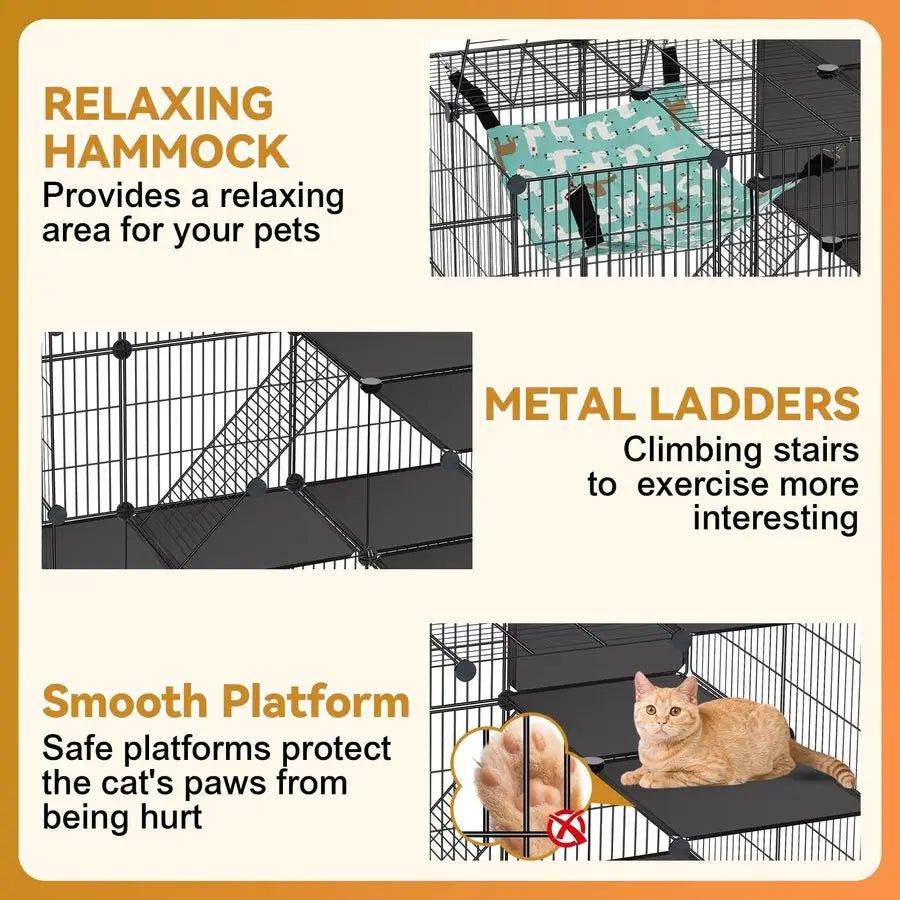 RELAXING HAMMOCK
Provides a relaxing area for your pets

METAL LADDERS
Climbing stairs to exercise more interesting

Smooth Platform
Safe platforms protect the cat's paws from being hurt