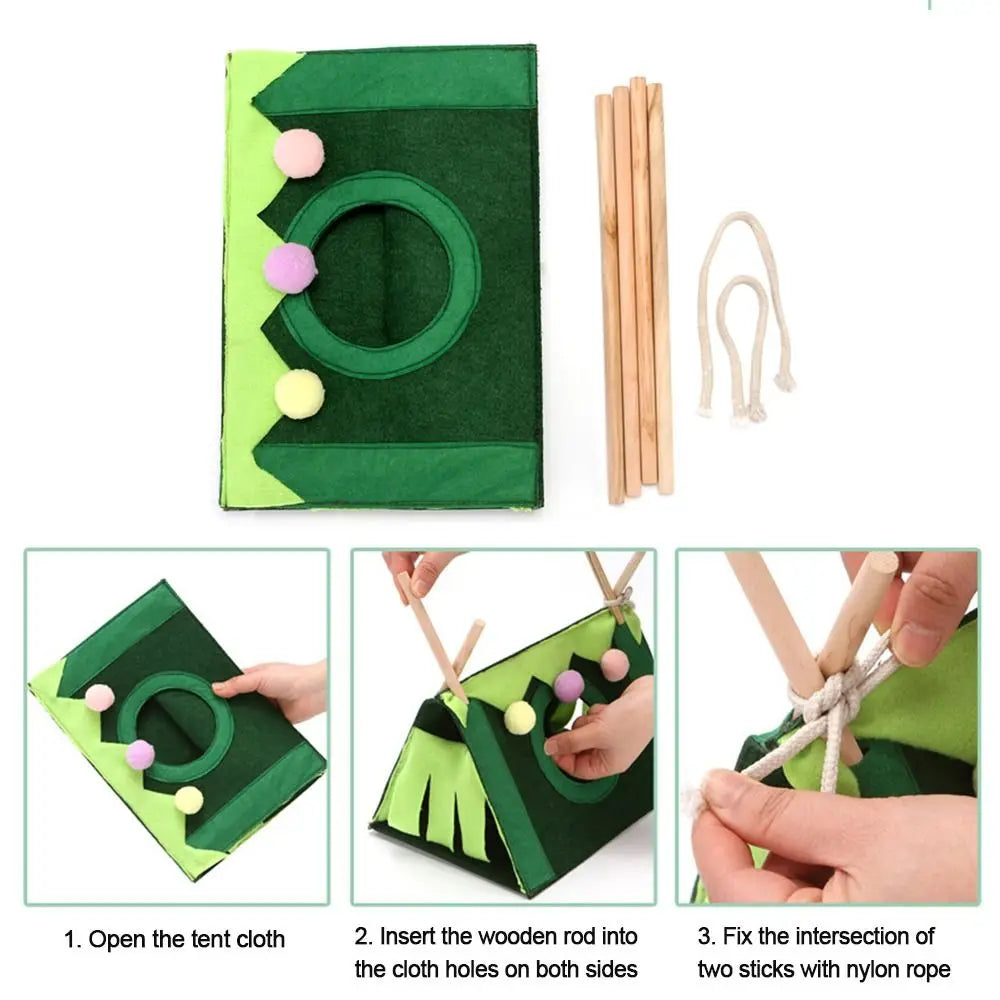 1. Open the tent cloth

2. Insert the wooden rod into the cloth holes on both sides

3. Fix the intersection of two sticks with nylon rope