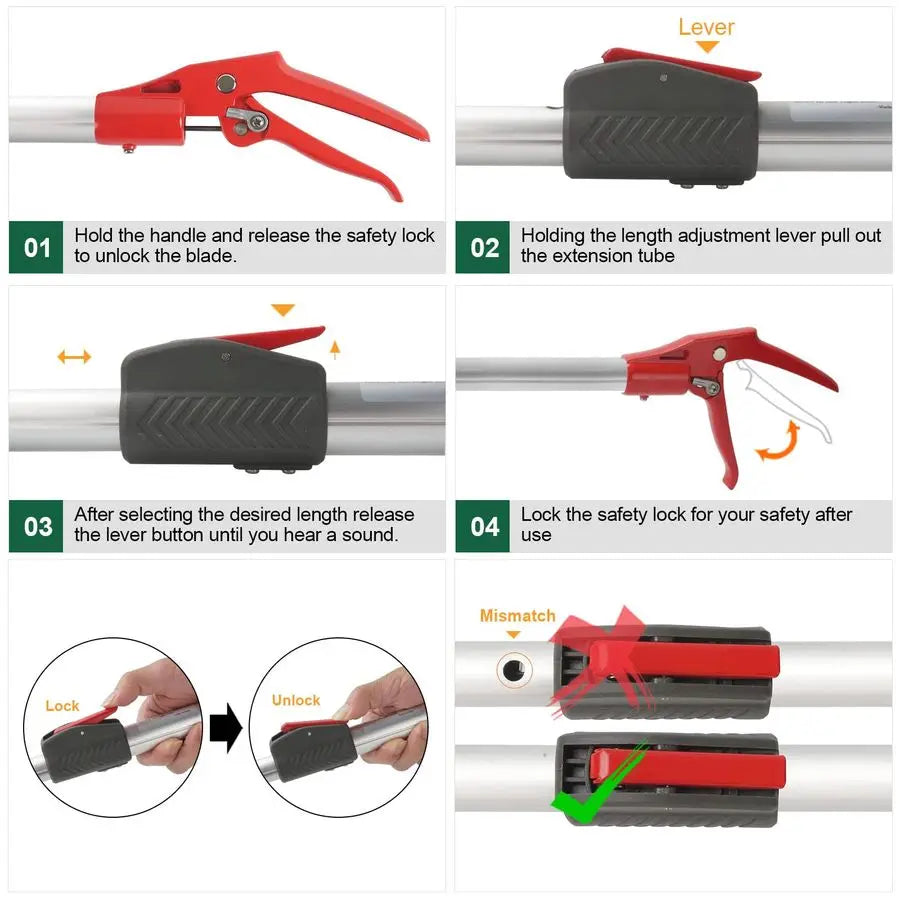 01 Hold the handle and release the safety lock to unlock the blade.

Lever

02 Holding the length adjustment lever pull out the extension tube

03 After selecting the desired length release the lever button until you hear a sound.

04 Lock the safety lock for your safety after use

Lock

Unlock

Mismatch