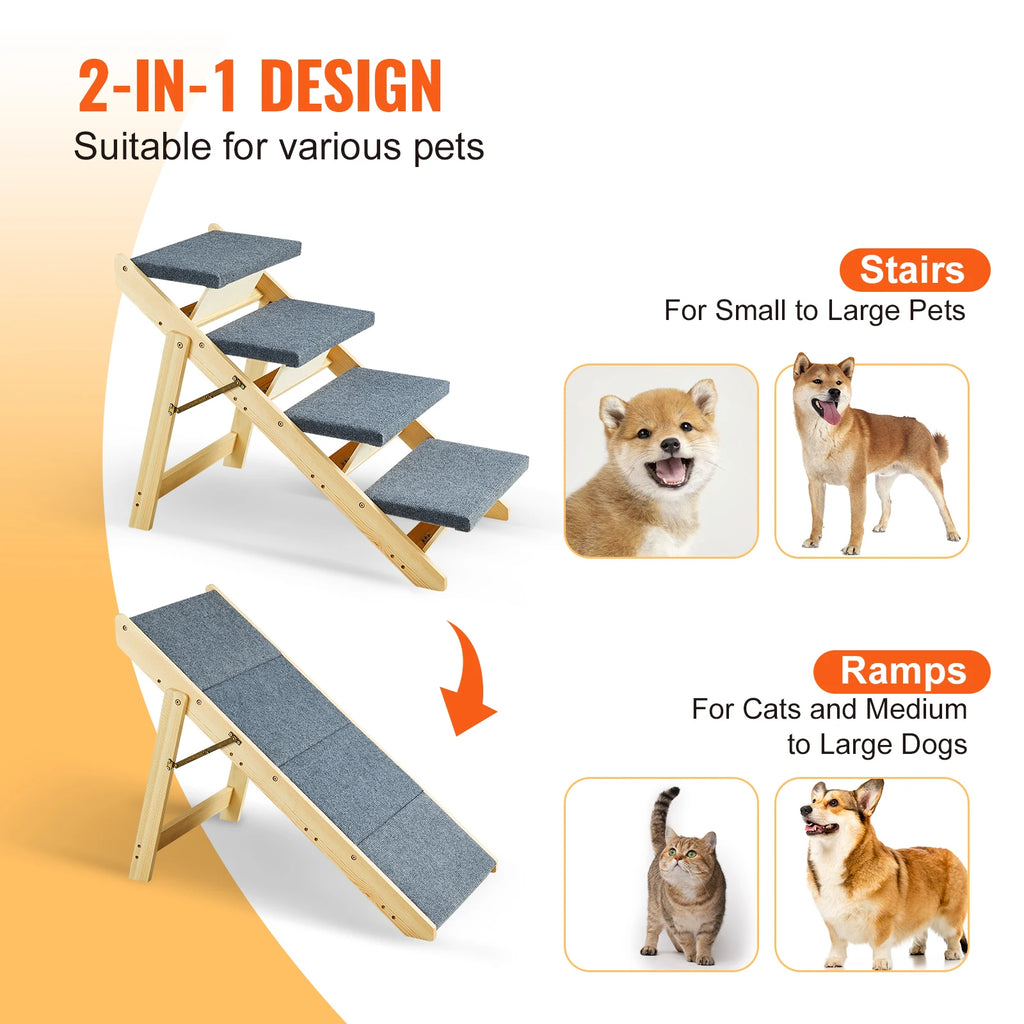 2-IN-1 DESIGN
Suitable for various pets

Stairs
For Small to Large Pets

Ramps
For Cats and Medium to Large Dogs